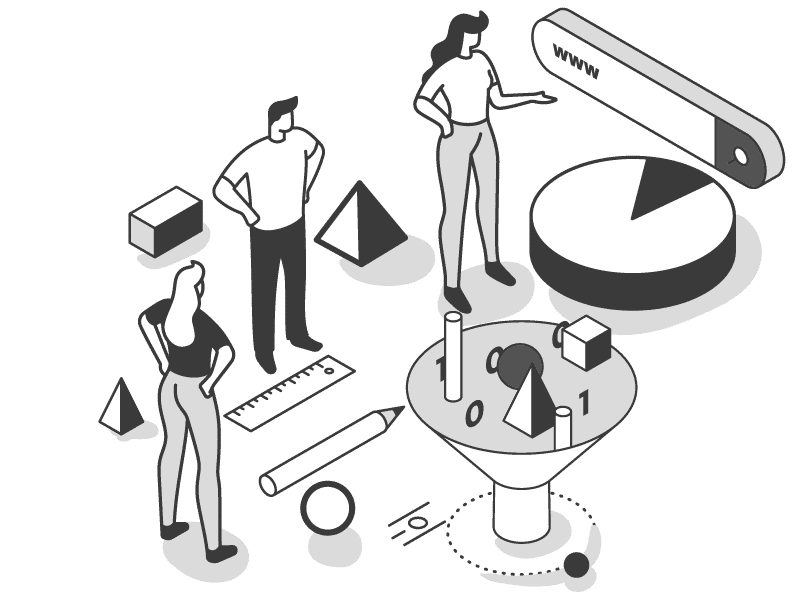 www

1 0 0
0 1